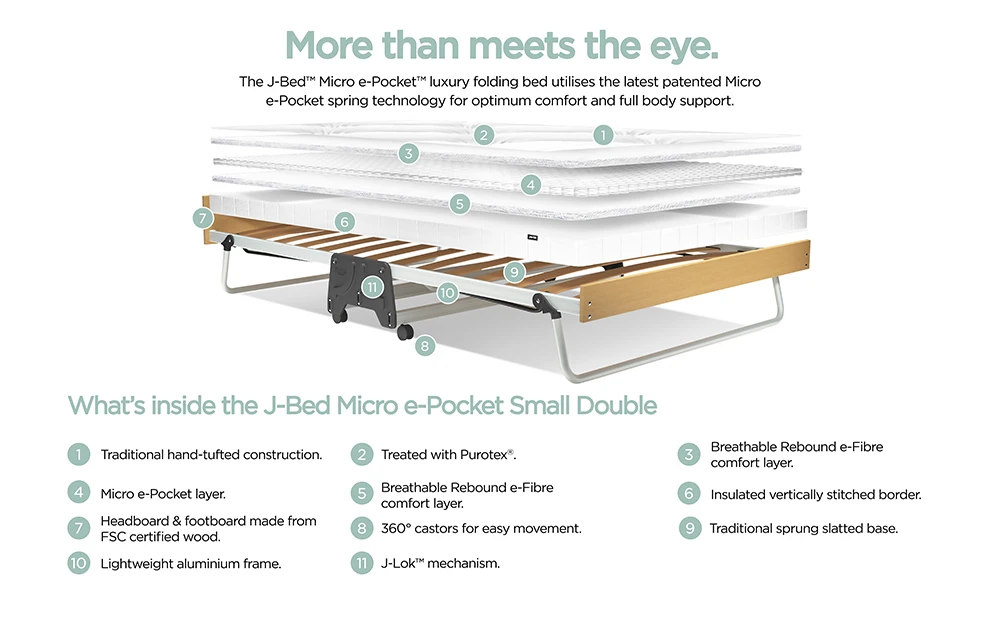 More than meets the eye.

The J-Bed™ Micro e-Pocket™ luxury folding bed utilises the latest patented Micro e-Pocket spring technology for optimum comfort and full body support.

2 1 3 4 5 7 6 9 11 10 8

What's inside the J-Bed Micro e-Pocket Small Double

1 Traditional hand-tufted construction.

2 Treated with Purotex®.

3 Breathable Rebound e-Fibre comfort layer.

4 Micro e-Pocket layer.

5 Breathable Rebound e-Fibre comfort layer.

6 Insulated vertically stitched border.

7 Headboard & footboard made from FSC certified wood.

8 360° castors for easy movement.

9 Traditional sprung slatted base.

10 Lightweight aluminium frame.

11 J-Lok™ mechanism.