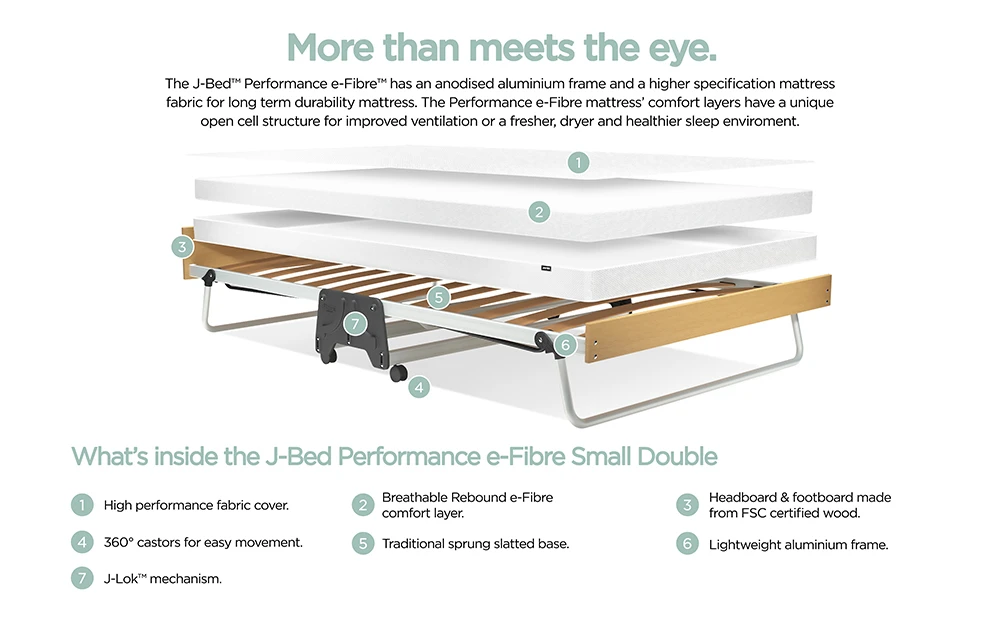 More than meets the eye.

The J-Bed™ Performance e-Fibre™ has an anodised aluminium frame and a higher specification mattress fabric for long term durability mattress. The Performance e-Fibre mattress' comfort layers have a unique open cell structure for improved ventilation or a fresher, dryer and healthier sleep enviroment.

1
2
3
5
7
6
4

What's inside the J-Bed Performance e-Fibre Small Double

1 High performance fabric cover.

2 Breathable Rebound e-Fibre comfort layer.

3 Headboard & footboard made from FSC certified wood.

4 360° castors for easy movement.

5 Traditional sprung slatted base.

6 Lightweight aluminium frame.

7 J-Lok™ mechanism.